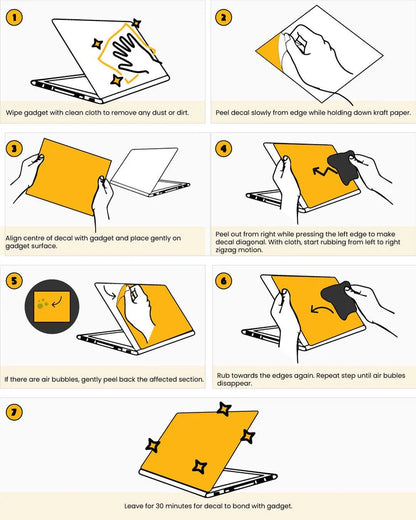 1

Wipe gadget with clean cloth to remove any dust or dirt.

2

Peel decal slowly from edge while holding down kraft paper.

3

Align centre of decal with gadget and place gently on gadget surface.

4

Peel out from right while pressing the left edge to make decal diagonal. With cloth, start rubbing from left to right zigzag motion.

5

If there are air bubbles, gently peel back the affected section.

6

Rub towards the edges again. Repeat step until air bubles disappear.

7

Leave for 30 minutes for decal to bond with gadget.